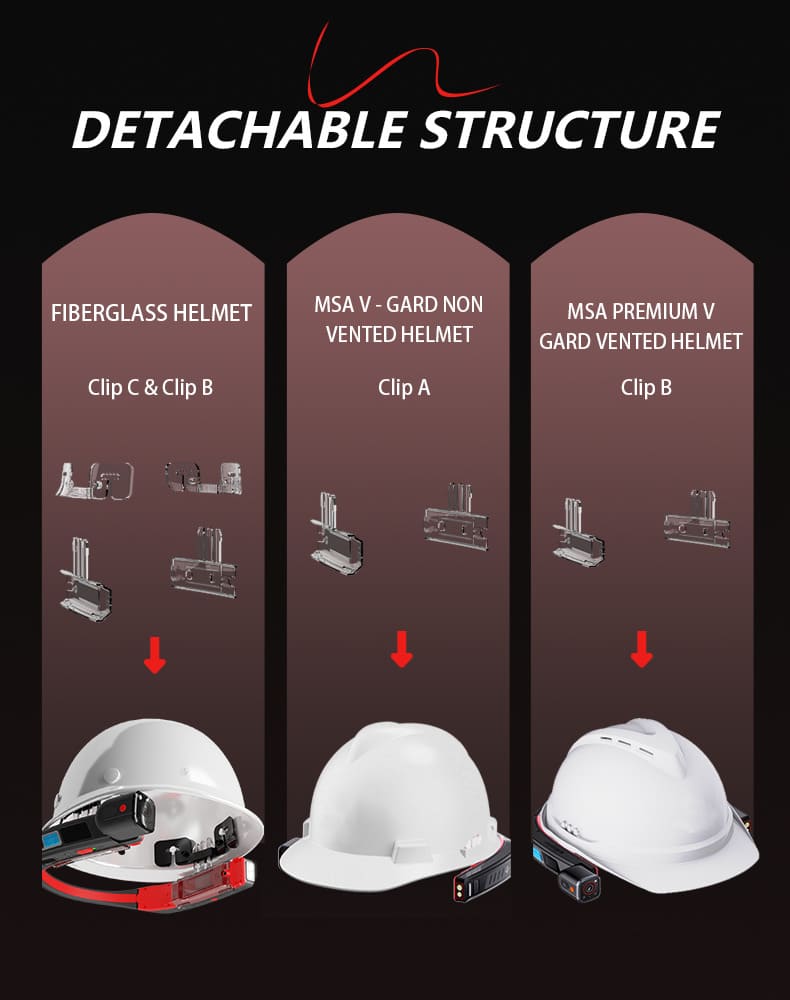 DETACHABLE STRUCTURE

FIBERGLASS HELMET

Clip C & Clip B

MSA V - GARD NON VENTED HELMET

Clip A

MSA PREMIUM V GARD VENTED HELMET

Clip B